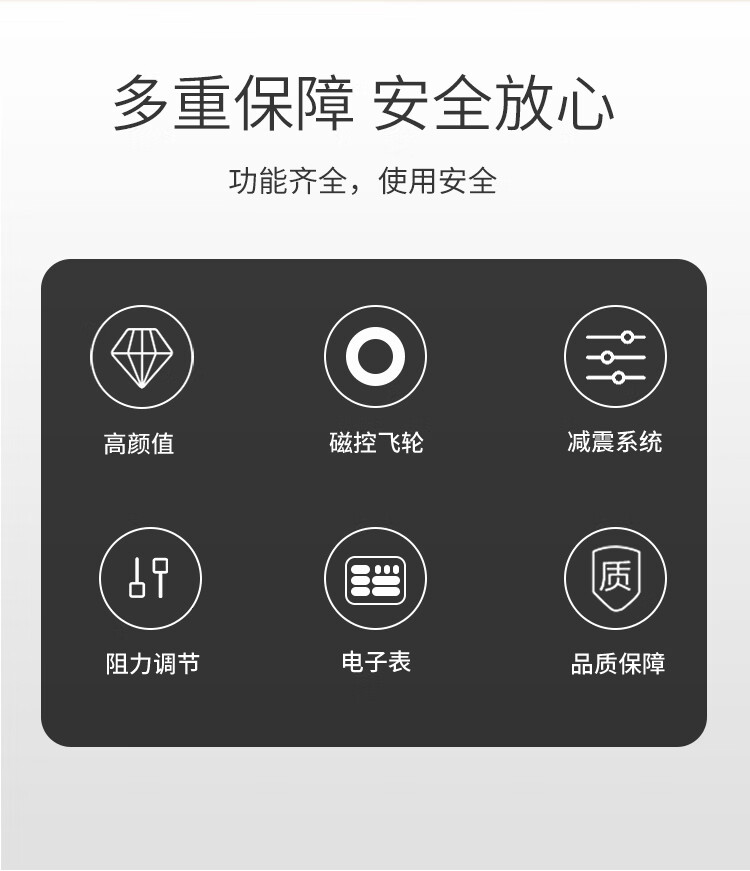 多重保障 安全放心

功能齐全，使用安全

高颜值

磁控飞轮

减震系统

阻力调节

电子表

质

品质保障